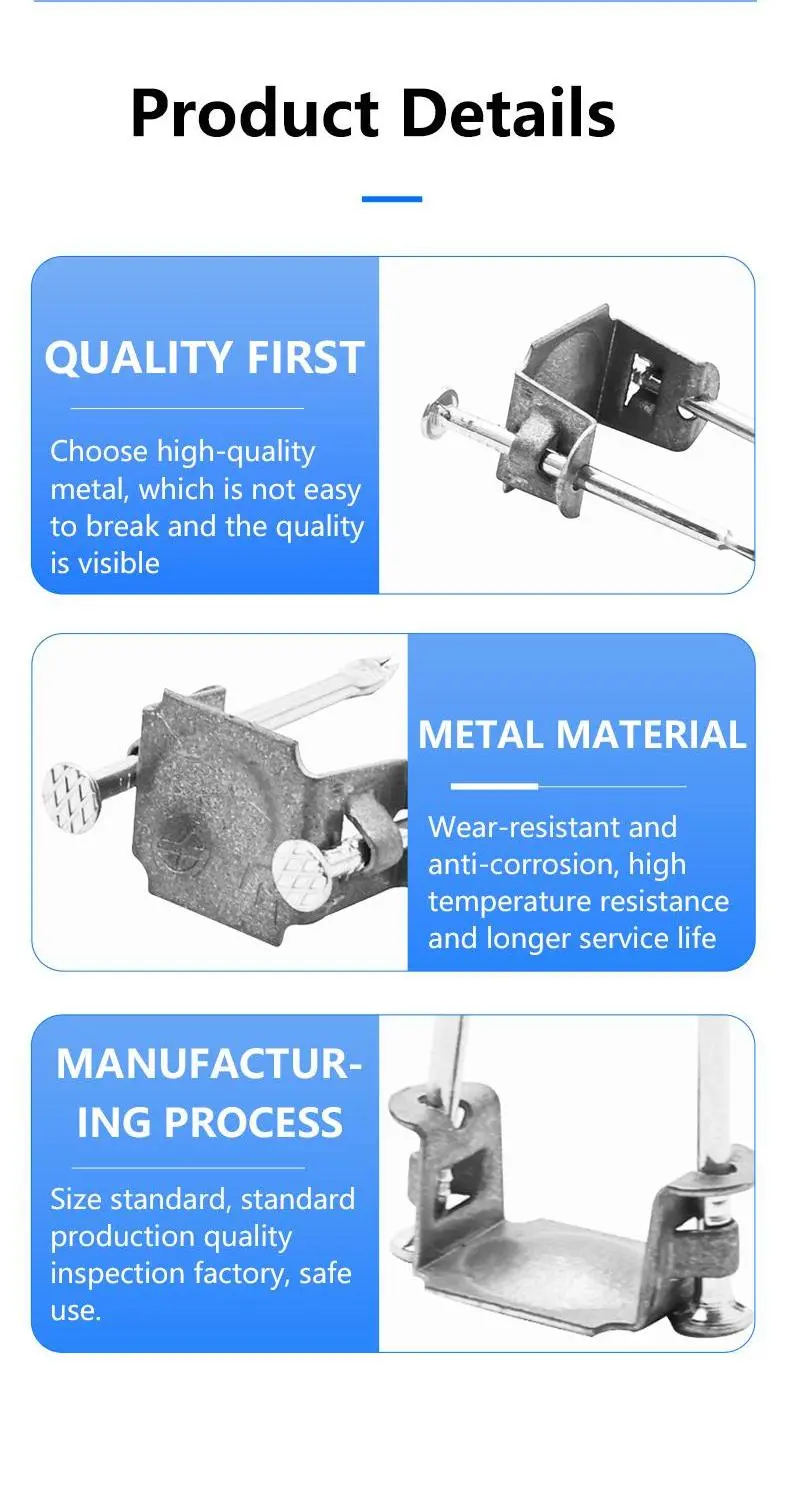 Product Details

QUALITY FIRST

Choose high-quality metal, which is not easy to break and the quality is visible

METAL MATERIAL

Wear-resistant and anti-corrosion, high temperature resistance and longer service life

MANUFACTURING PROCESS

Size standard, standard production quality inspection factory, safe use.